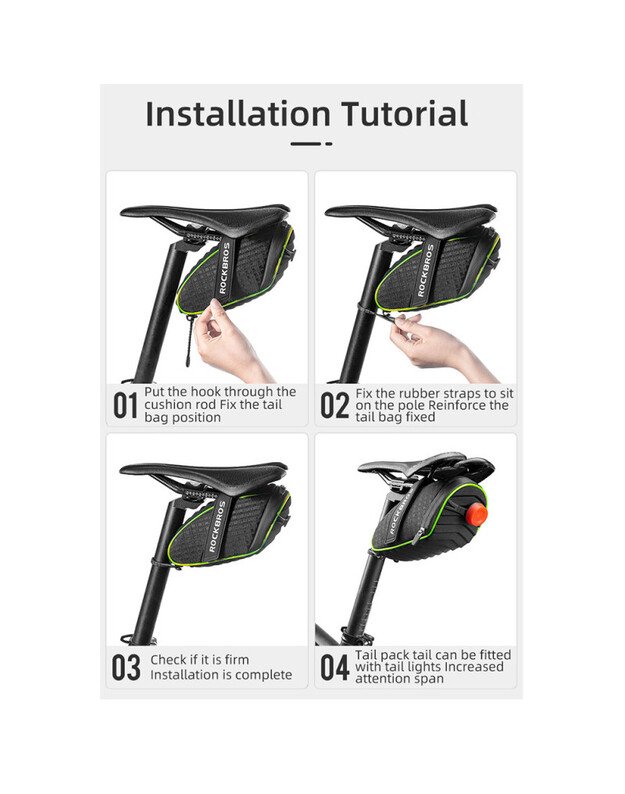 Installation Tutorial

ROCKBROS

01 Put the hook through the cushion rod Fix the tail bag position

ROCKBROS

02 Fix the rubber straps to sit on the pole Reinforce the tail bag fixed

ROCKBROS

03 Check if it is firm Installation is complete

ROCKBROS

04 Tail pack tail can be fitted with tail lights Increased attention span